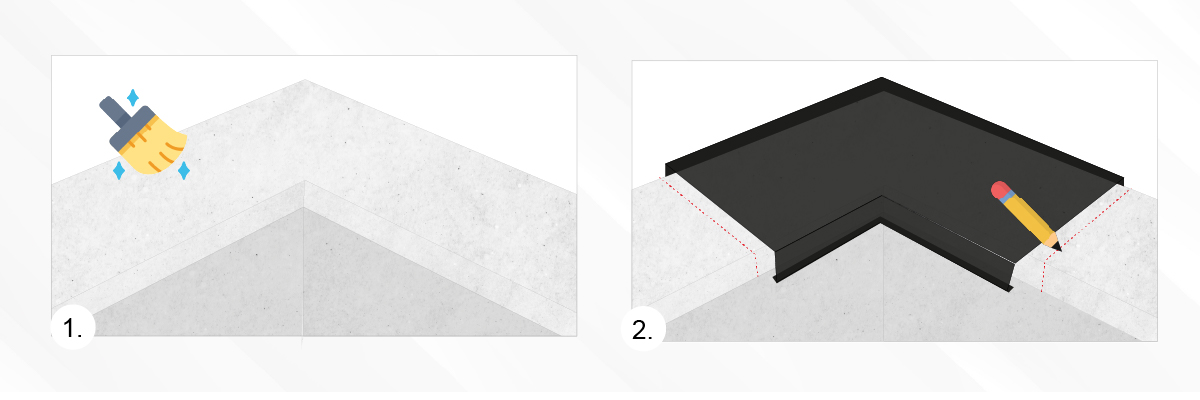 1.

2.