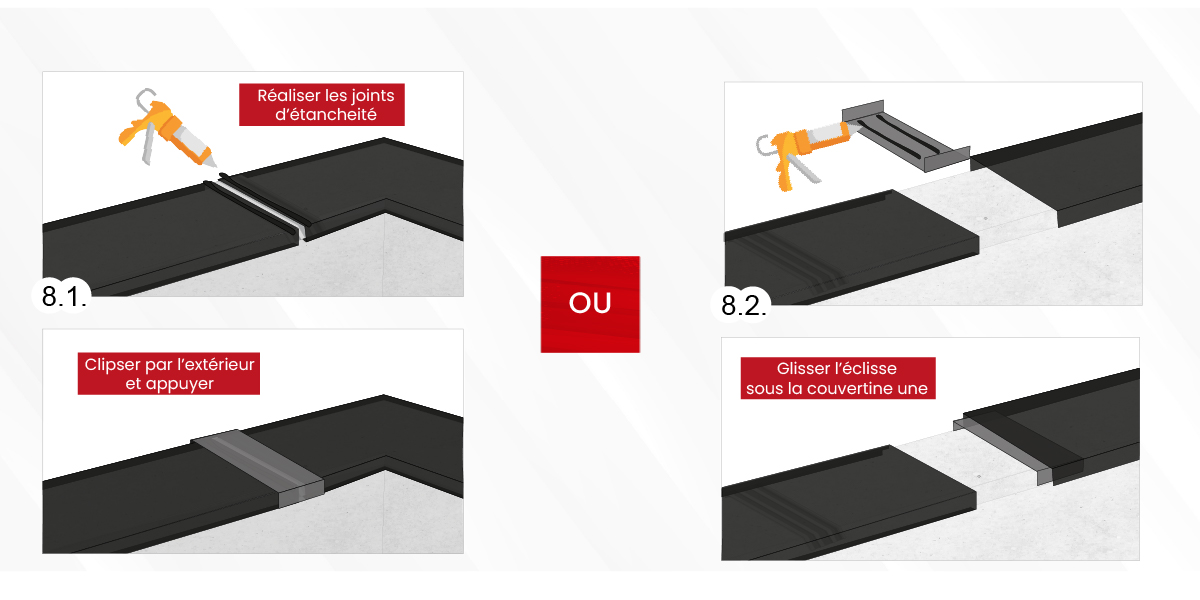 Réaliser les joints d'étancheité

8.1.

Clipser par l'extérieur et appuyer

OU

8.2.

Glisser l'éclisse sous la couvertine une